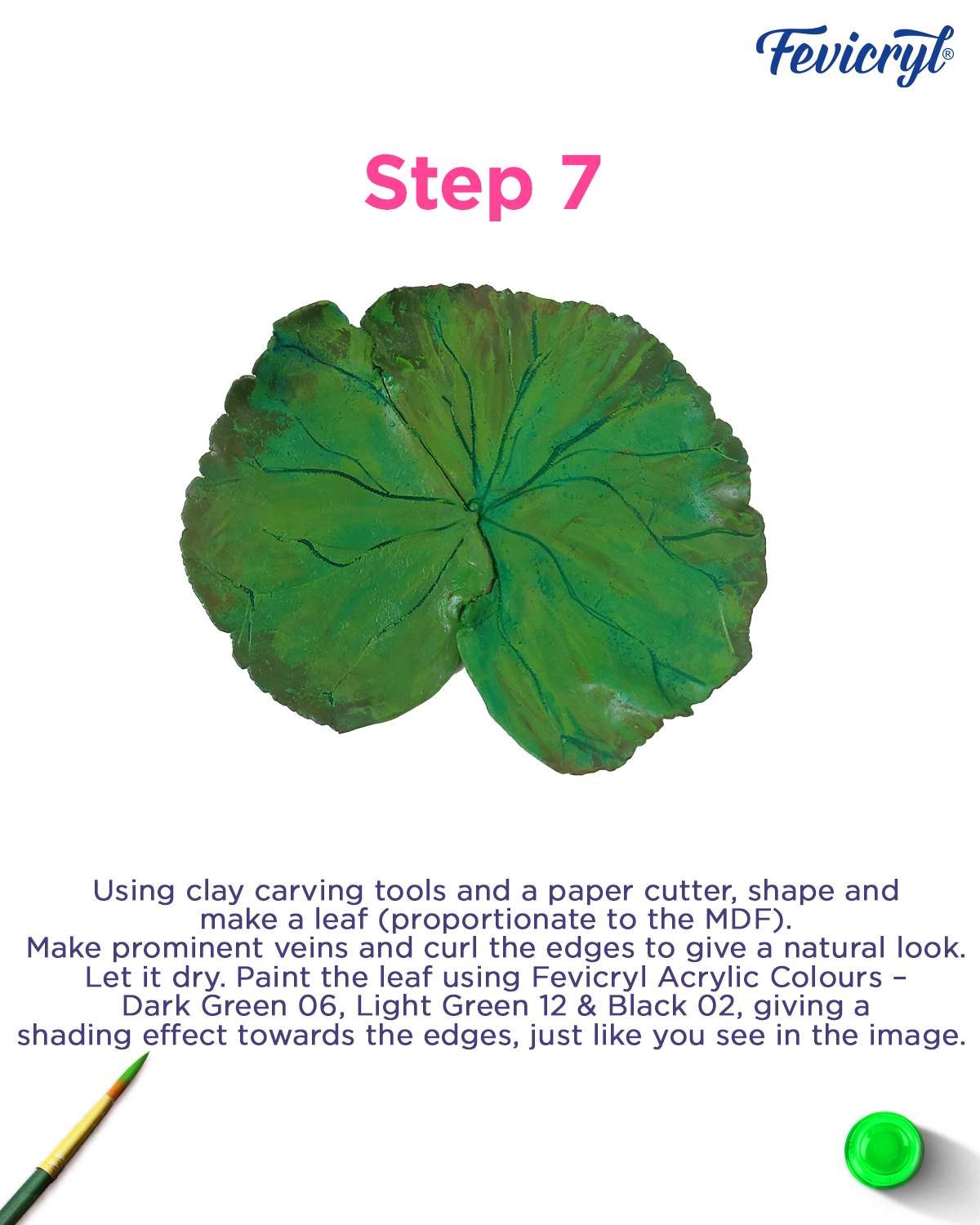 Fevicryl®

Step 7

Using clay carving tools and a paper cutter, shape and make a leaf (proportionate to the MDF). Make prominent veins and curl the edges to give a natural look. Let it dry. Paint the leaf using Fevicryl Acrylic Colours – Dark Green 06, Light Green 12 & Black 02, giving a shading effect towards the edges, just like you see in the image.